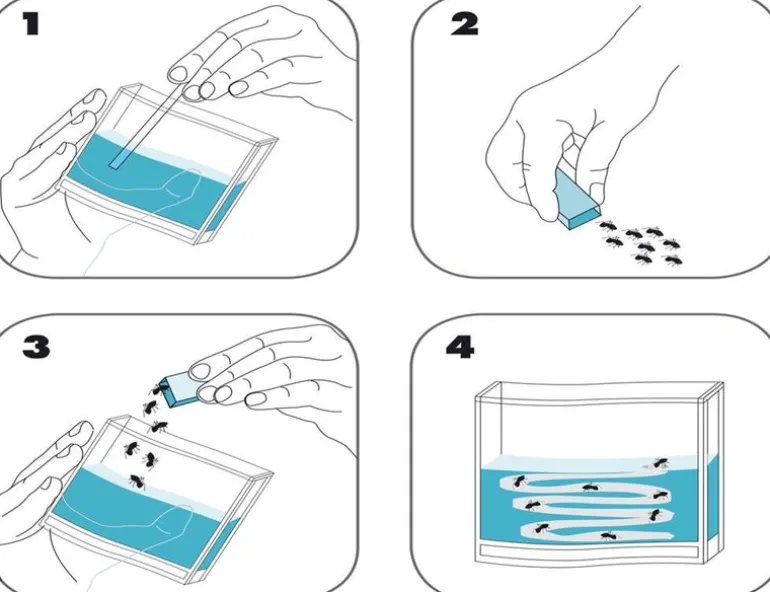 1

2

3

4